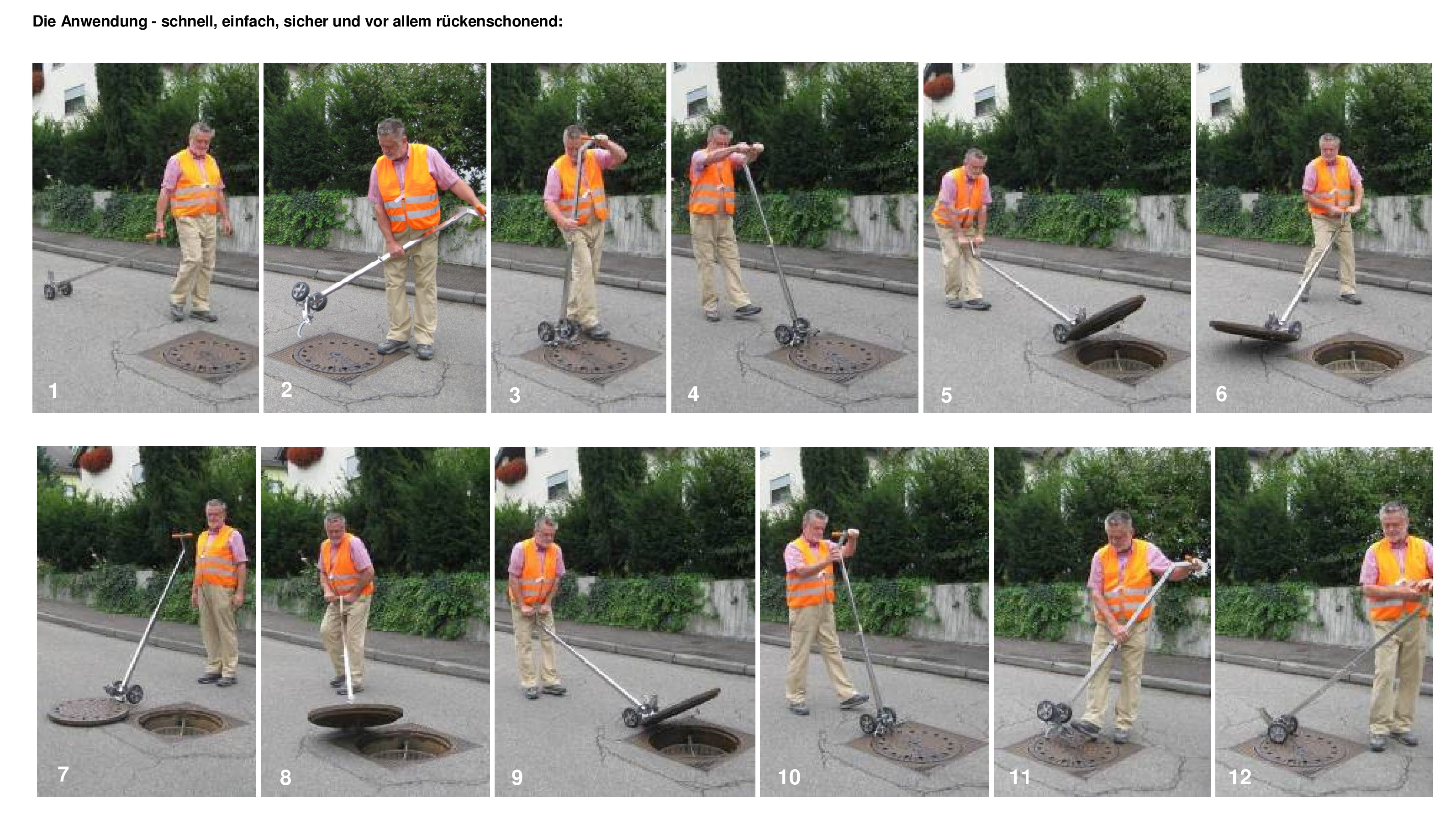 Die Anwendung - schnell, einfach, sicher und vor allem rückenschonend:

1

2

3

4

5

6

7

8

9

10

11

12