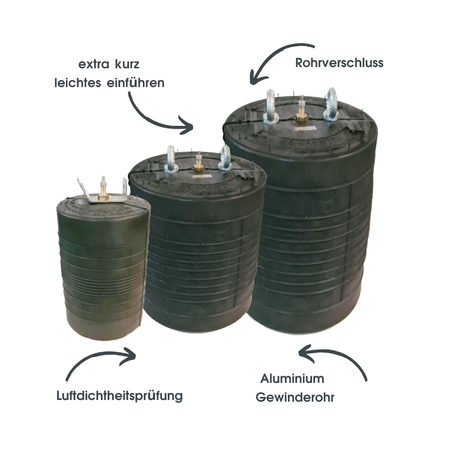 extra kurz
leichtes einführen

Rohrverschluss

Luftdichtheitsprüfung

Aluminium
Gewinderohr