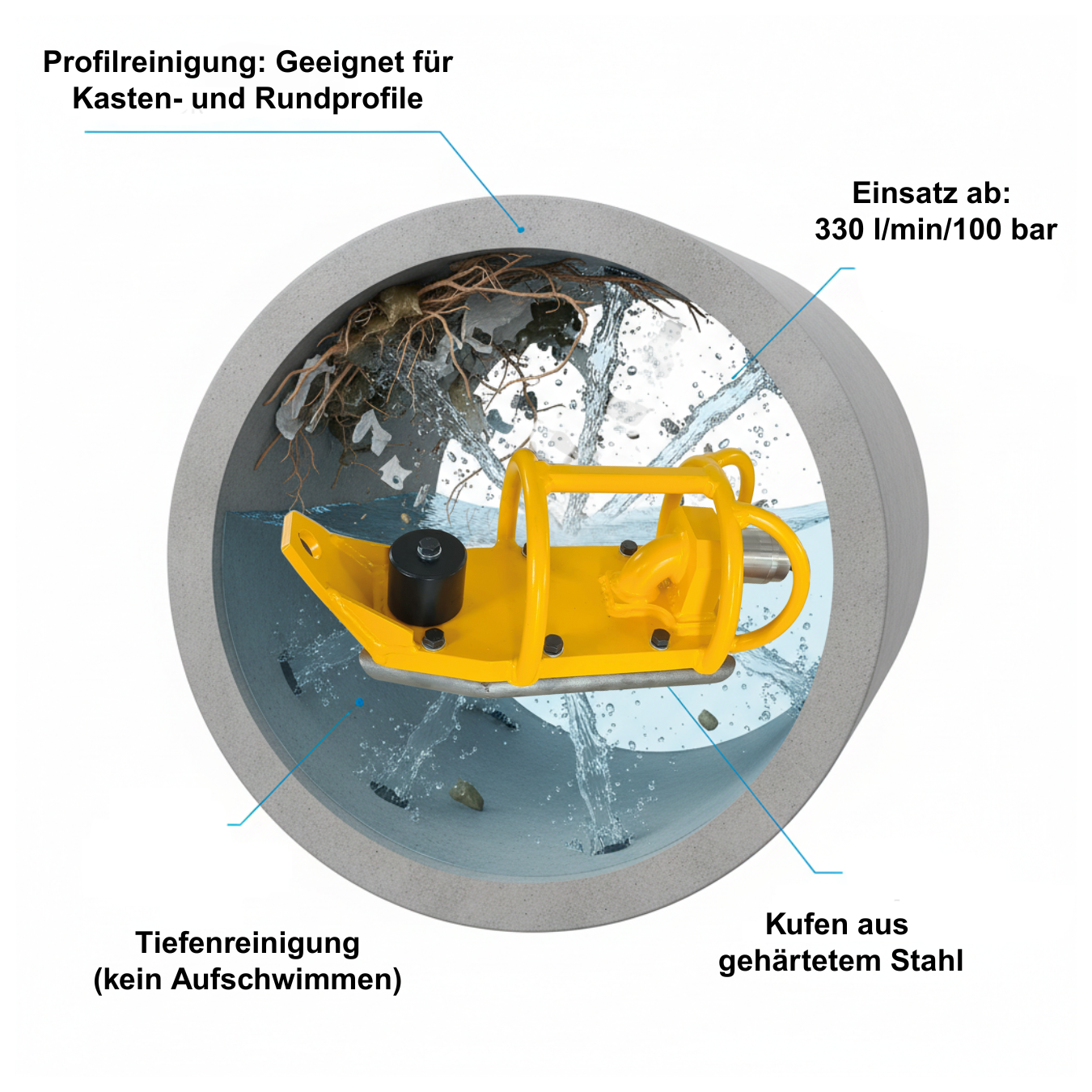 Profilreinigung: Geeignet für Kasten- und Rundprofile

Einsatz ab: 330 l/min/100 bar

Tiefenreinigung (kein Aufschwimmen)

Kufen aus gehärtetem Stahl