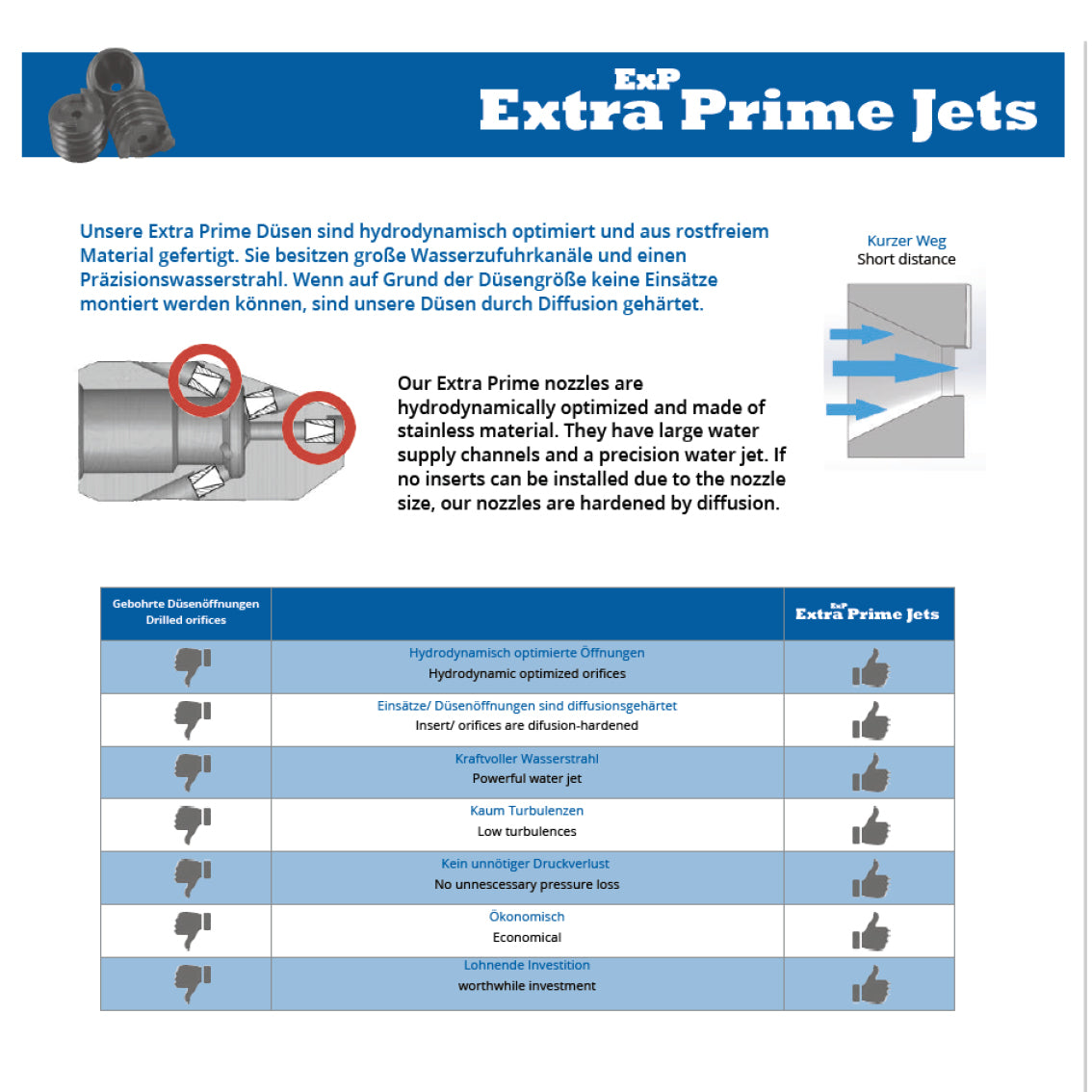 ExP
Extra Prime Jets

Unsere Extra Prime Düsen sind hydrodynamisch optimiert und aus rostfreiem Material gefertigt. Sie besitzen große Wasserzufuhrkanäle und einen Präzisionswasserstrahl. Wenn auf Grund der Düsengröße keine Einsätze montiert werden können, sind unsere Düsen durch Diffusion gehärtet.

Kurzer Weg
Short distance

Our Extra Prime nozzles are hydrodynamically optimized and made of stainless material. They have large water supply channels and a precision water jet. If no inserts can be installed due to the nozzle size, our nozzles are hardened by diffusion.

| Gebohrte Düsenöffnungen Drilled orifices | | ExP Extra Prime Jets |
|---|---|---|
| | Hydrodynamisch optimierte Öffnungen Hydrodynamic optimized orifices | |
| | Einsätze/ Düsenöffnungen sind diffusionsgehärtet Insert/ orifices are difusion-hardened | |
| | Kraftvoller Wasserstrahl Powerful water jet | |
| | Kaum Turbulenzen Low turbulences | |
| | Kein unnötiger Druckverlust No unnescessary pressure loss | |
| | Ökonomisch Economical | |
| | Lohnende Investition worthwhile investment | |