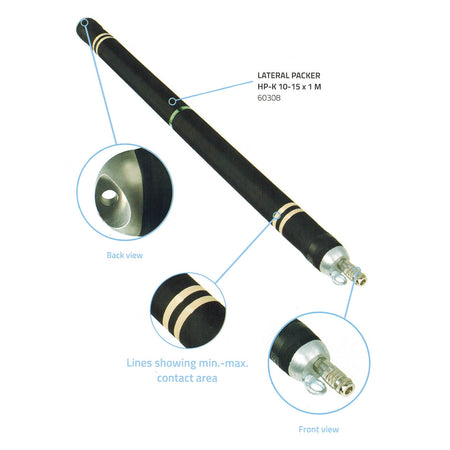 LATERAL PACKER
HP-K 10-15 x 1 M
60308

Back view

Lines showing min.-max. contact area

Front view