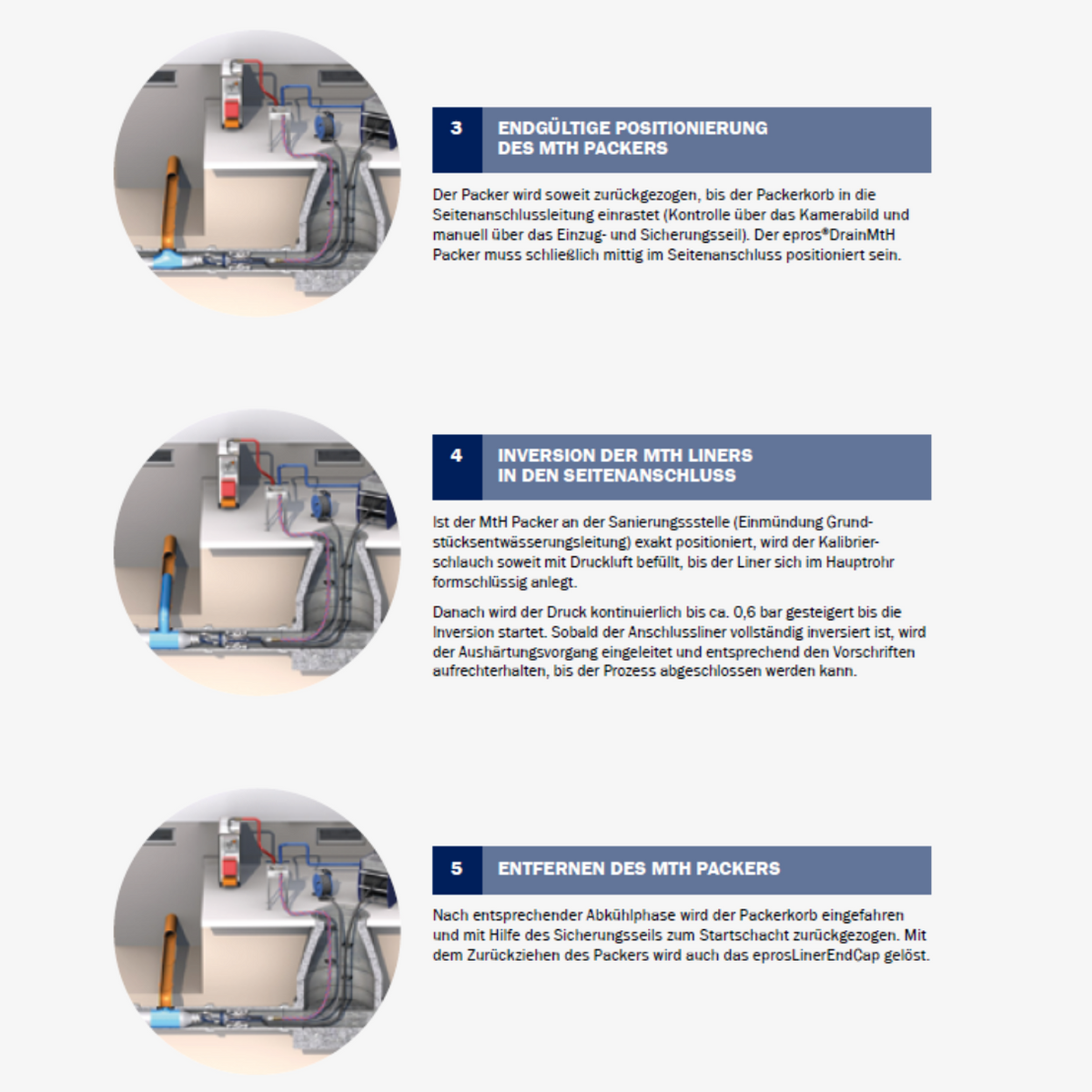 3

ENDGÜLTIGE POSITIONIERUNG DES MTH PACKERS

Der Packer wird soweit zurückgezogen, bis der Packerkorb in die Seitenanschlussleitung einrastet (Kontrolle über das Kamerabild und manuell über das Einzug- und Sicherungsseil). Der epros®DrainMtH Packer muss schließlich mittig im Seitenanschluss positioniert sein.

4

INVERSION DER MTH LINERS IN DEN SEITENANSCHLUSS

Ist der MtH Packer an der Sanierungssstelle (Einmündung Grundstücksentwässerungsleitung) exakt positioniert, wird der Kalibrierschlauch soweit mit Druckluft befüllt, bis der Liner sich im Hauptrohr formschlüssig anlegt.

Danach wird der Druck kontinuierlich bis ca. 0,6 bar gesteigert bis die Inversion startet. Sobald der Anschlussliner vollständig inversiert ist, wird der Aushärtungsvorgang eingeleitet und entsprechend den Vorschriften aufrechterhalten, bis der Prozess abgeschlossen werden kann.

5

ENTFERNEN DES MTH PACKERS

Nach entsprechender Abkühlphase wird der Packerkorb eingefahren und mit Hilfe des Sicherungsseils zum Startschacht zurückgezogen. Mit dem Zurückziehen des Packers wird auch das eprosLinerEndCap gelöst.