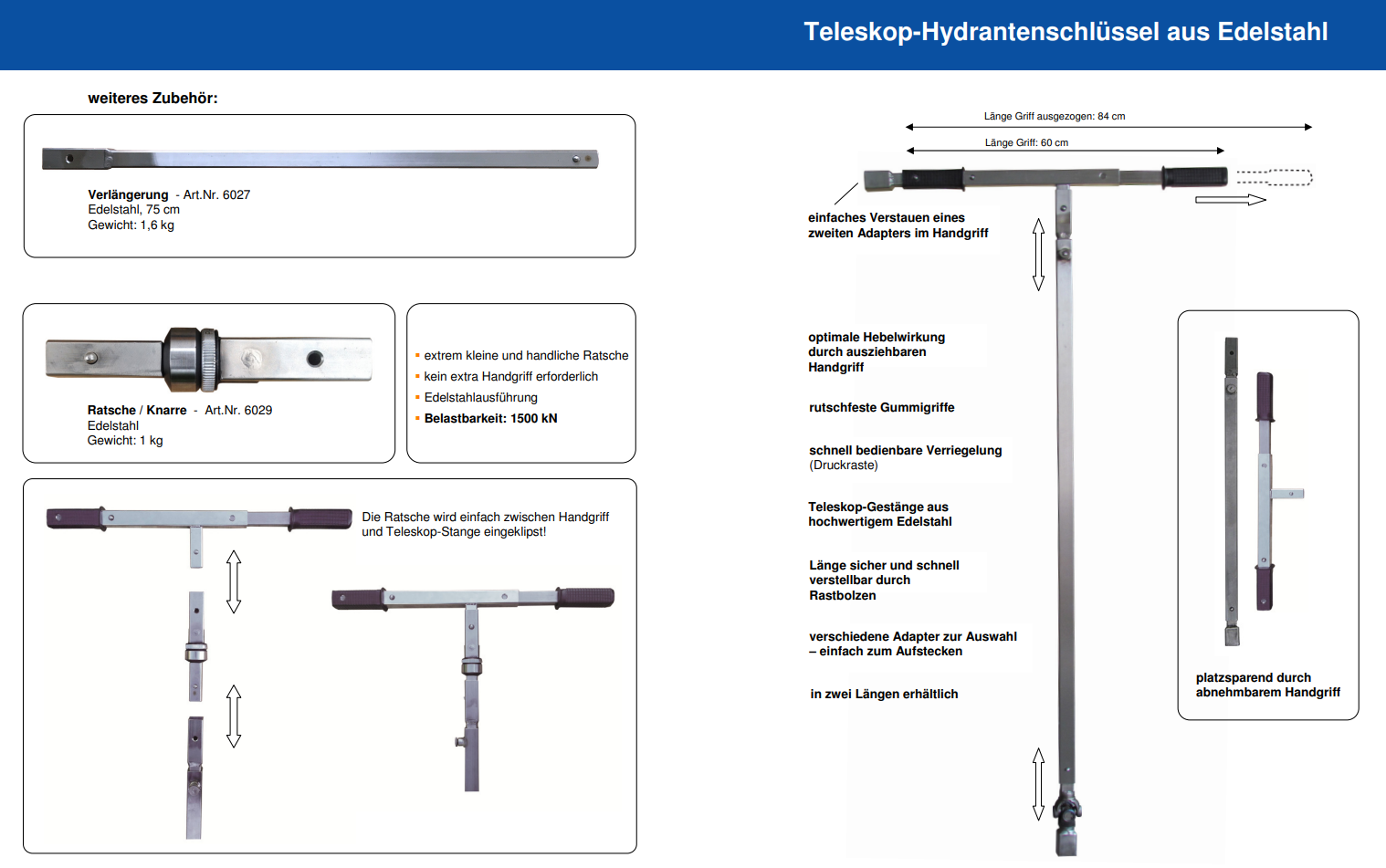 Teleskop-Hydrantenschlüssel aus Edelstahl

weiteres Zubehör:

Verlängerung - Art.Nr. 6027
Edelstahl, 75 cm
Gewicht: 1,6 kg

Ratsche / Knarre - Art.Nr. 6029
Edelstahl
Gewicht: 1 kg

▪ extrem kleine und handliche Ratsche
▪ kein extra Handgriff erforderlich
▪ Edelstahlausführung
▪ Belastbarkeit: 1500 kN

Die Ratsche wird einfach zwischen Handgriff und Teleskop-Stange eingeklipst!

Länge Griff ausgezogen: 84 cm

Länge Griff: 60 cm

einfaches Verstauen eines zweiten Adapters im Handgriff

optimale Hebelwirkung durch ausziehbaren Handgriff

rutschfeste Gummigriffe

schnell bedienbare Verriegelung (Druckraste)

Teleskop-Gestänge aus hochwertigem Edelstahl

Länge sicher und schnell verstellbar durch Rastbolzen

verschiedene Adapter zur Auswahl – einfach zum Aufstecken

in zwei Längen erhältlich

platzsparend durch abnehmbarem Handgriff