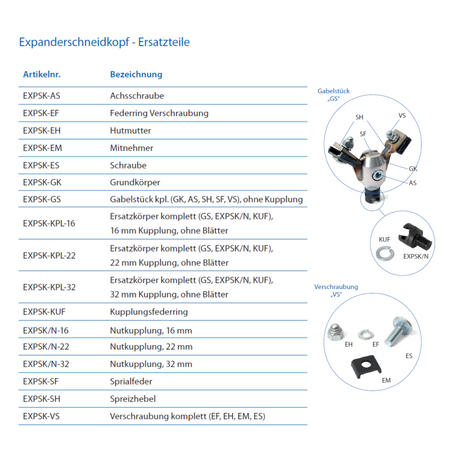 Expanderschneidkopf - Ersatzteile

| Artikelnr. | Bezeichnung |
|---|---|
| EXPSK-AS | Achsschraube |
| EXPSK-EF | Federring Verschraubung |
| EXPSK-EH | Hutmutter |
| EXPSK-EM | Mitnehmer |
| EXPSK-ES | Schraube |
| EXPSK-GK | Grundkörper |
| EXPSK-GS | Gabelstück kpl. (GK, AS, SH, SF, VS), ohne Kupplung |
| EXPSK-KPL-16 | Ersatzkörper komplett (GS, EXPSK/N, KUF), 16 mm Kupplung, ohne Blätter |
| EXPSK-KPL-22 | Ersatzkörper komplett (GS, EXPSK/N, KUF), 22 mm Kupplung, ohne Blätter |
| EXPSK-KPL-32 | Ersatzkörper komplett (GS, EXPSK/N, KUF), 32 mm Kupplung, ohne Blätter |
| EXPSK-KUF | Kupplungsfederring |
| EXPSK/N-16 | Nutkupplung, 16 mm |
| EXPSK/N-22 | Nutkupplung, 22 mm |
| EXPSK/N-32 | Nutkupplung, 32 mm |
| EXPSK-SF | Sprialfeder |
| EXPSK-SH | Spreizhebel |
| EXPSK-VS | Verschraubung komplett (EF, EH, EM, ES) |

Gabelstück „GS"

SH
VS
SF
GK
AS

KUF
EXPSK/N

Verschraubung „VS"

EH
EF
ES
EM