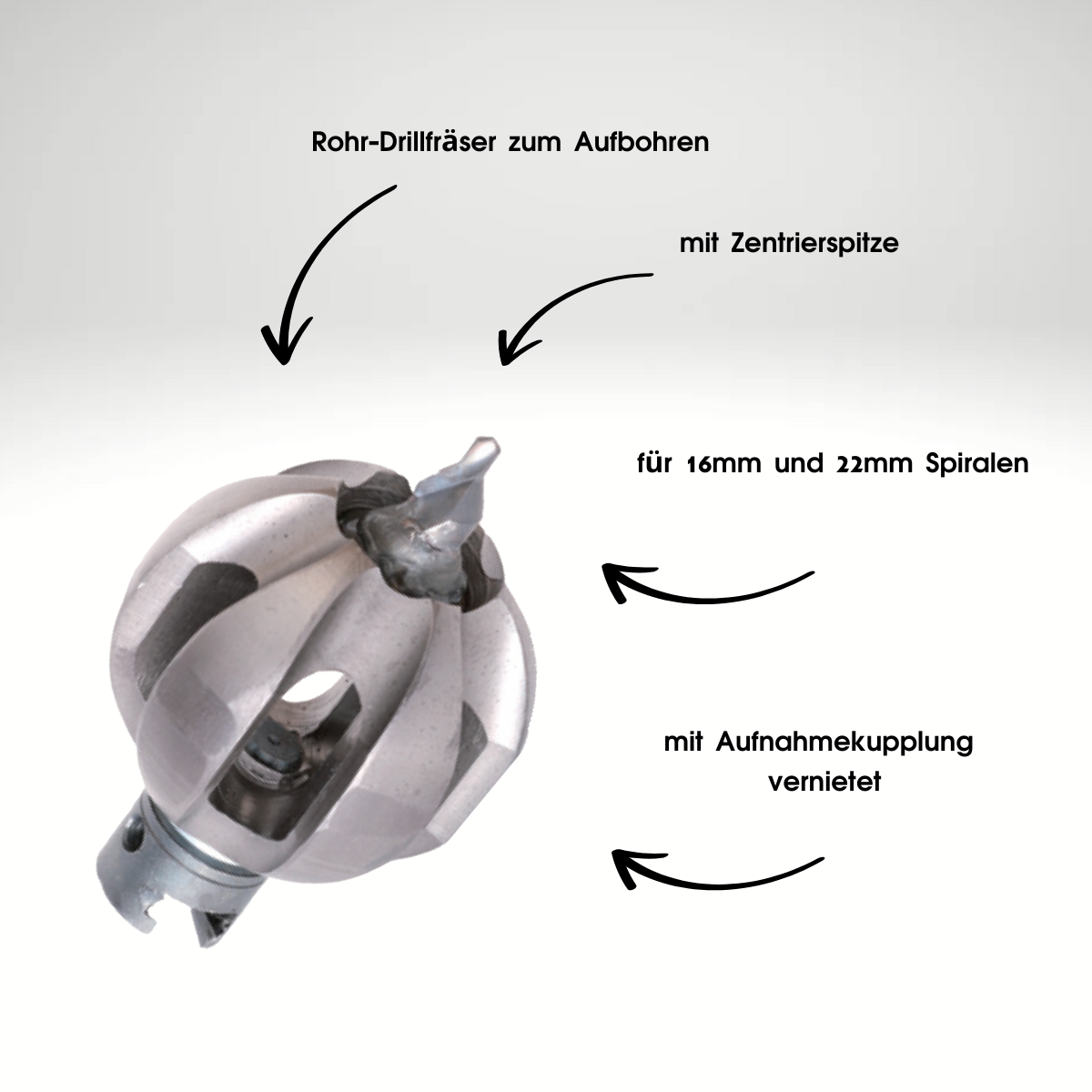 Rohr-Drillfräser zum Aufbohren

mit Zentrierspitze

für 16mm und 22mm Spiralen

mit Aufnahmekupplung vernietet