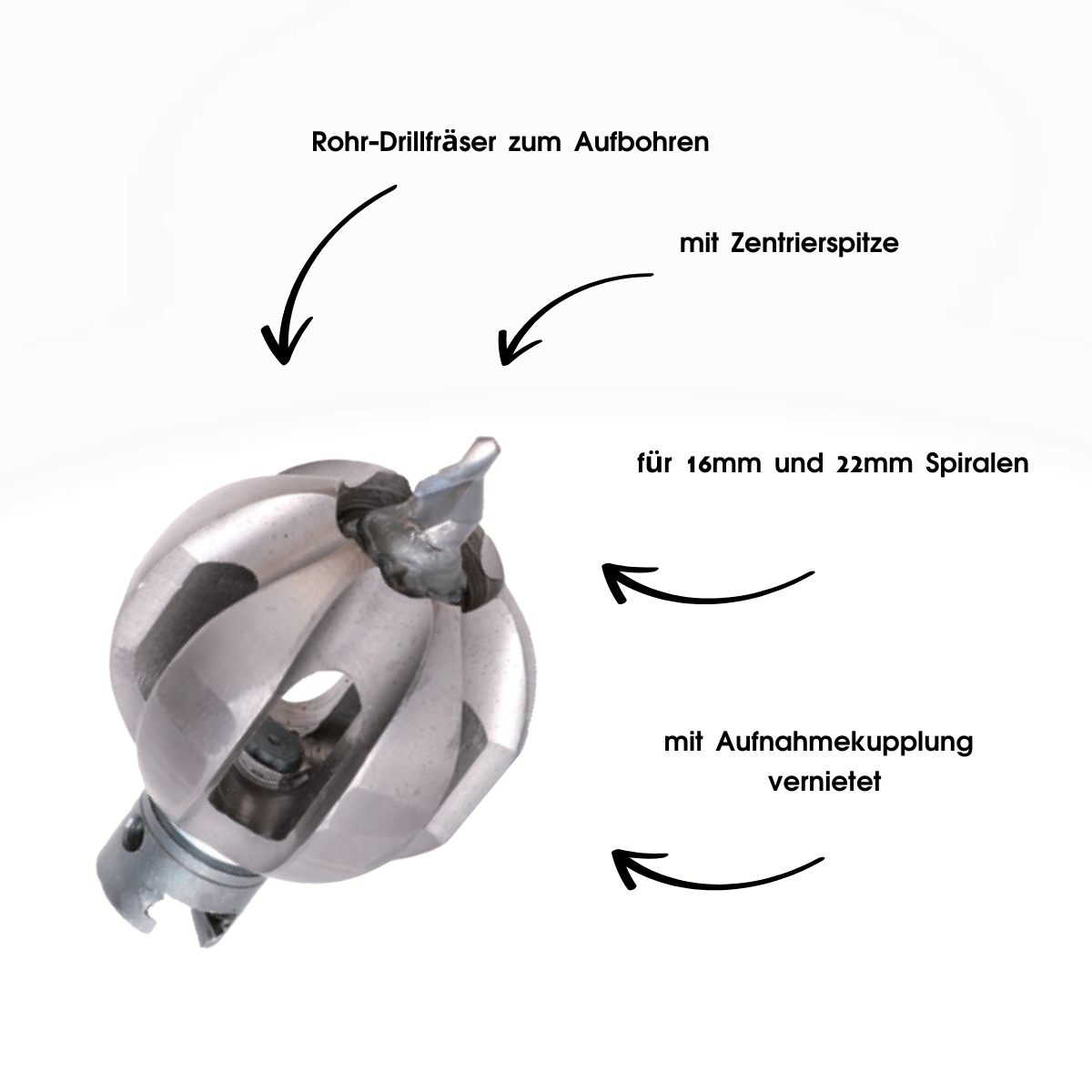 Rohr-Drillfräser zum Aufbohren

mit Zentrierspitze

für 16mm und 22mm Spiralen

mit Aufnahmekupplung vernietet