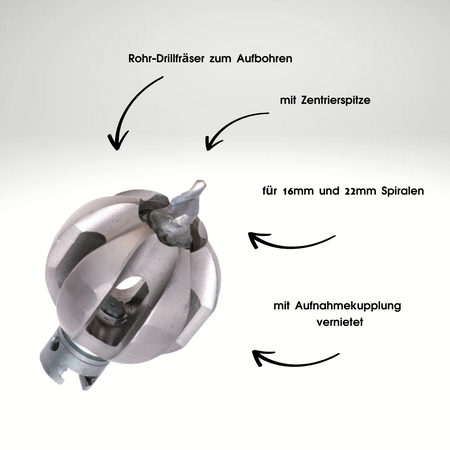 Rohr-Drillfräser zum Aufbohren

mit Zentrierspitze

für 16mm und 22mm Spiralen

mit Aufnahmekupplung vernietet