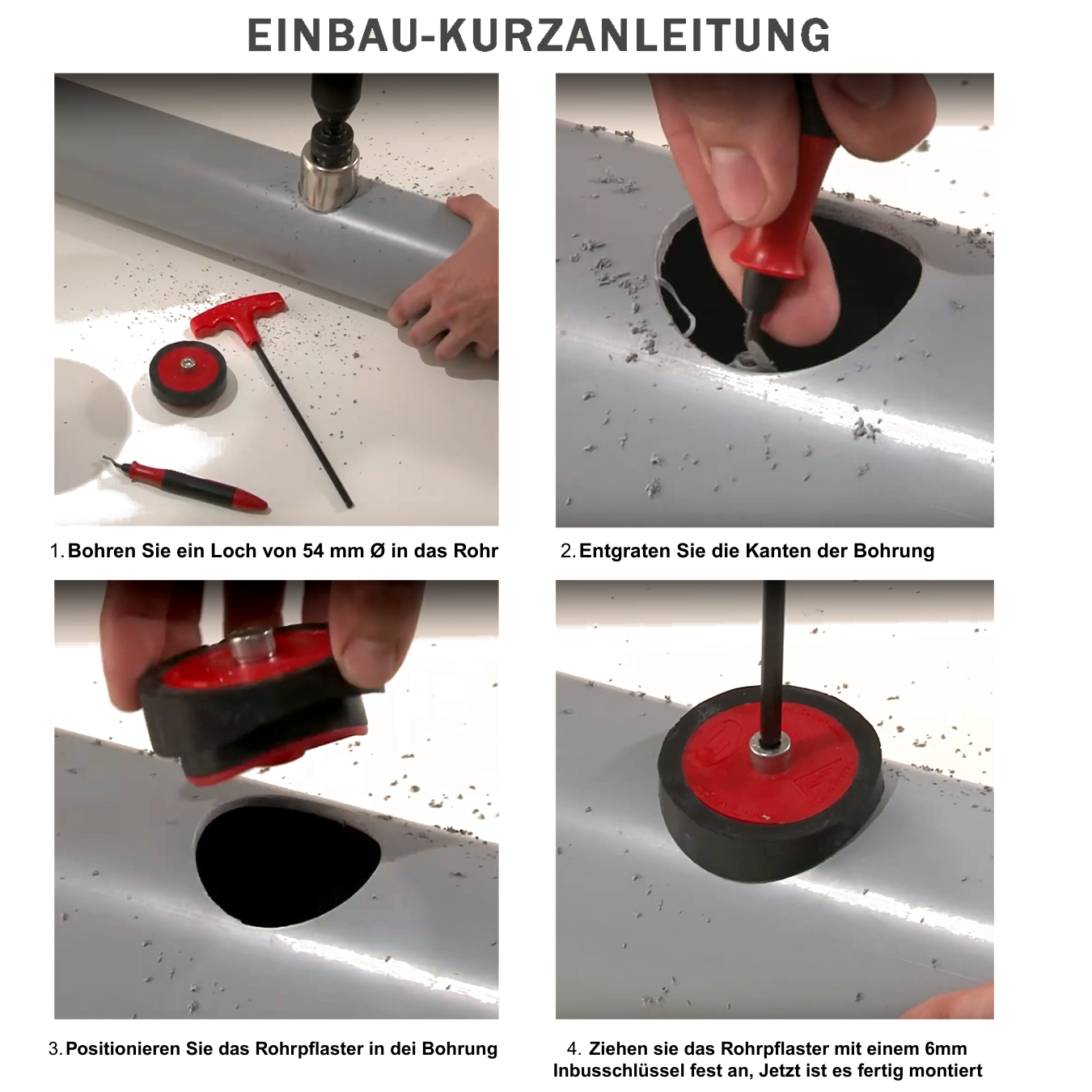 EINBAU-KURZANLEITUNG

1. Bohren Sie ein Loch von 54 mm Ø in das Rohr

2. Entgraten Sie die Kanten der Bohrung

3. Positionieren Sie das Rohrpflaster in dei Bohrung

4. Ziehen sie das Rohrpflaster mit einem 6mm Inbusschlüssel fest an, Jetzt ist es fertig montiert